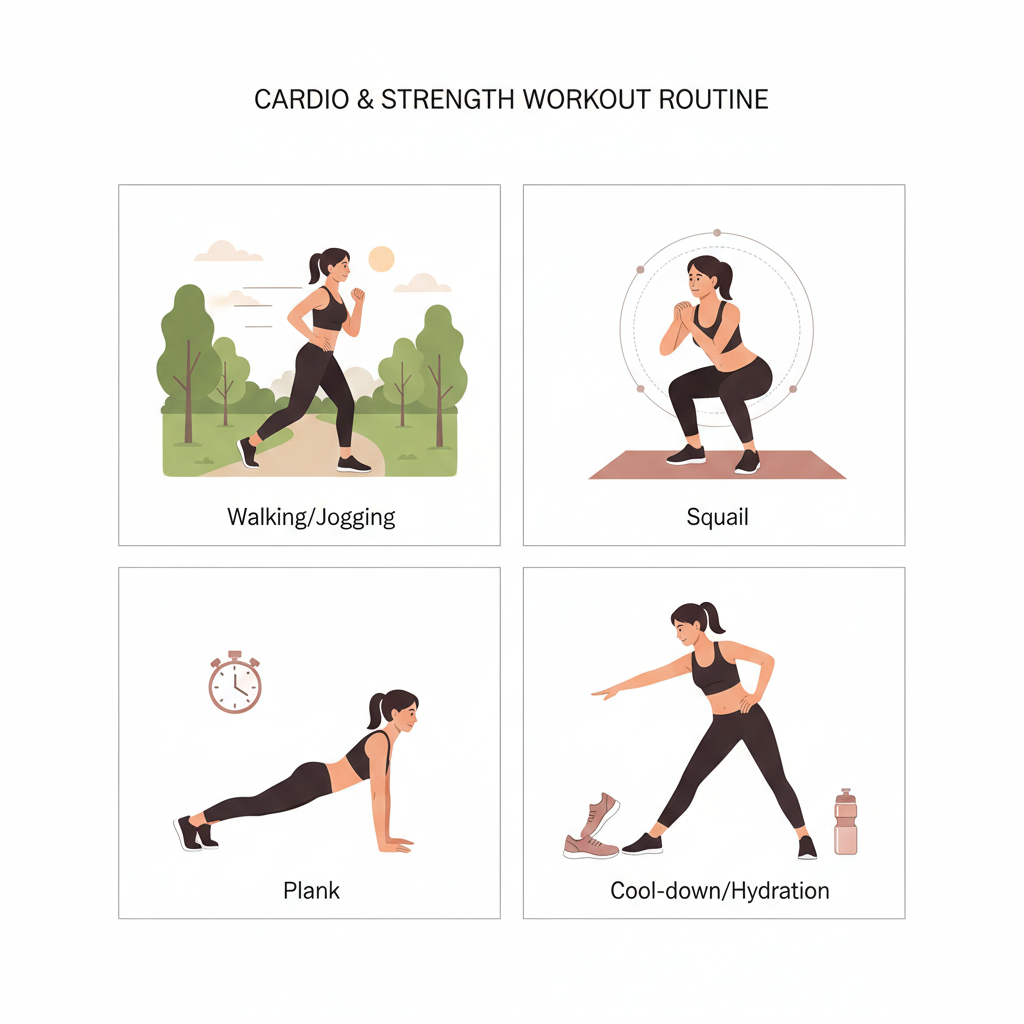 CARDIO & STRENGTH WORKOUT ROUTINE

Walking/Jogging

Squail

Plank

Cool-down/Hydration